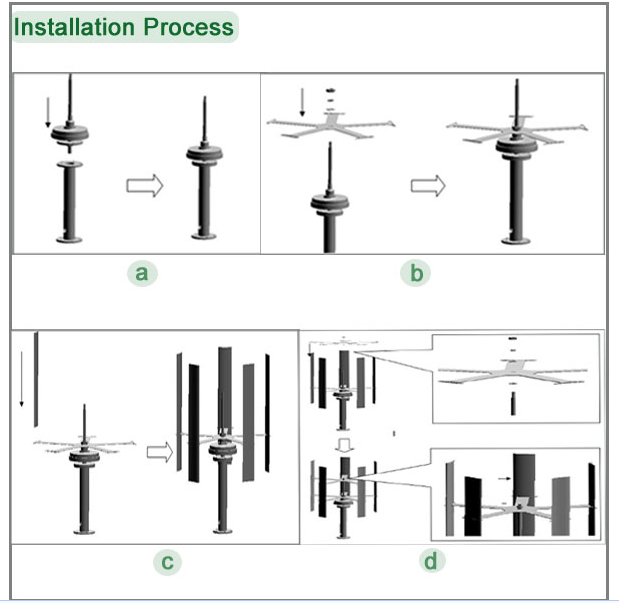 Installation Process

a

b

c

d