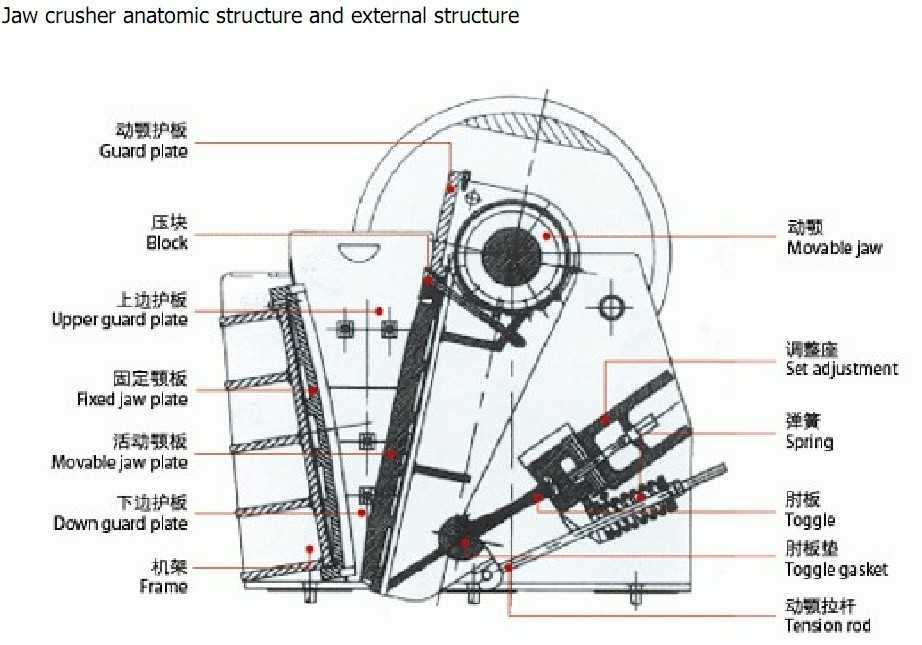 Jaw crusher anatomic structure and external structure

动颚护板
Guard plate

压块
Block

上边护板
Upper guard plate

固定颚板
Fixed jaw plate

活动颚板
Movable jaw plate

下边护板
Down guard plate

机架
Frame

动颚
Movable jaw

调整座
Set adjustment

弹簧
Spring

肘板
Toggle

肘板垫
Toggle gasket

动颚拉杆
Tension rod