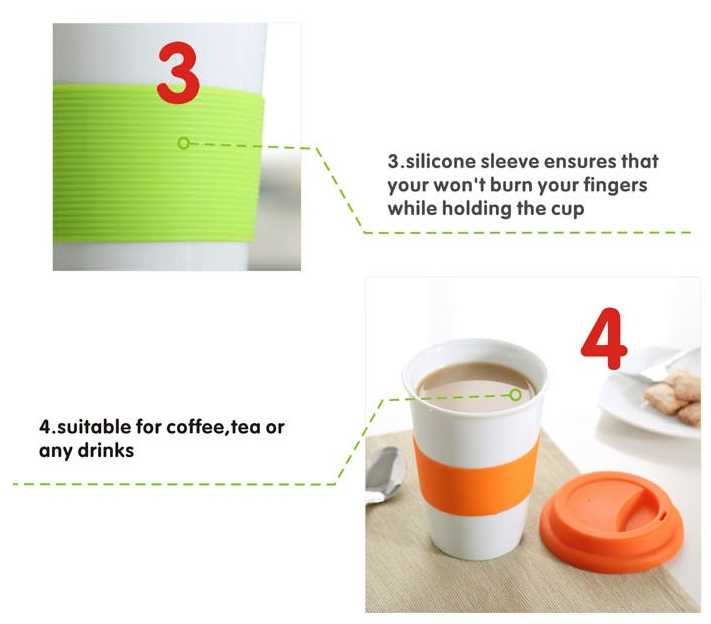 3

3.silicone sleeve ensures that your won't burn your fingers while holding the cup

4

4.suitable for coffee,tea or any drinks