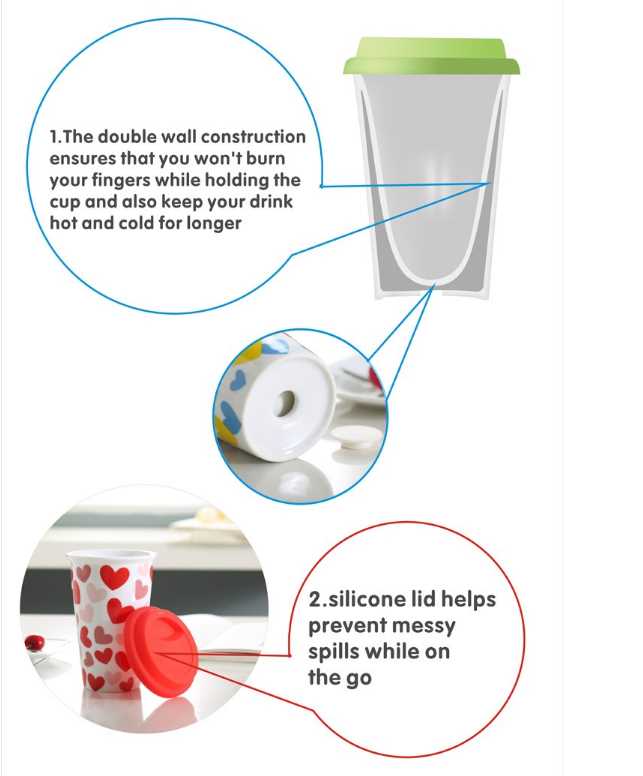 1.The double wall construction ensures that you won't burn your fingers while holding the cup and also keep your drink hot and cold for longer

2.silicone lid helps prevent messy spills while on the go