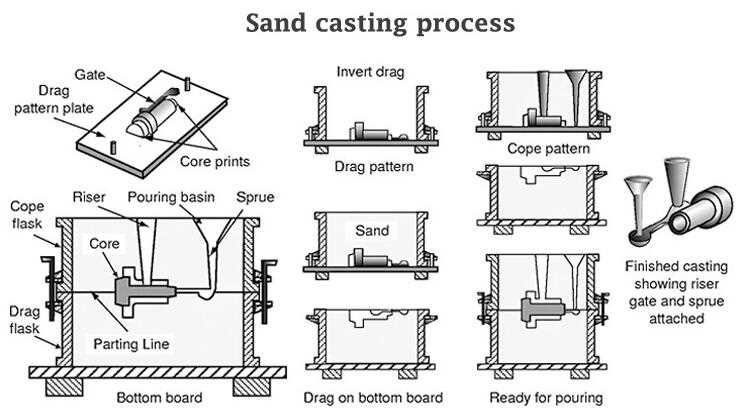 Sand casting process

Gate

Drag pattern plate

Core prints

Cope flask

Riser

Pouring basin

Sprue

Core

Drag flask

Parting Line

Bottom board

Invert drag

Drag pattern

Sand

Drag on bottom board

Cope pattern

Ready for pouring

Finished casting showing riser gate and sprue attached