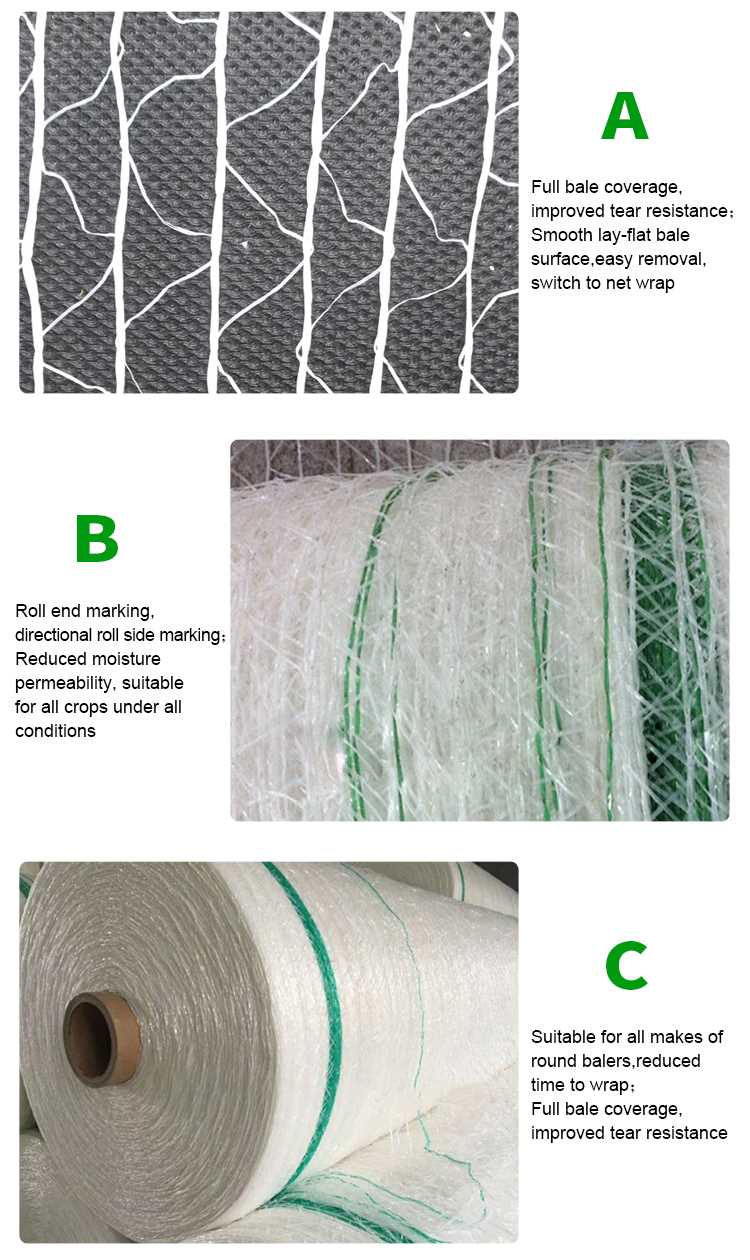 A

Full bale coverage, improved tear resistance; Smooth lay-flat bale surface,easy removal, switch to net wrap

B

Roll end marking, directional roll side marking; Reduced moisture permeability, suitable for all crops under all conditions

C

Suitable for all makes of round balers,reduced time to wrap; Full bale coverage, improved tear resistance