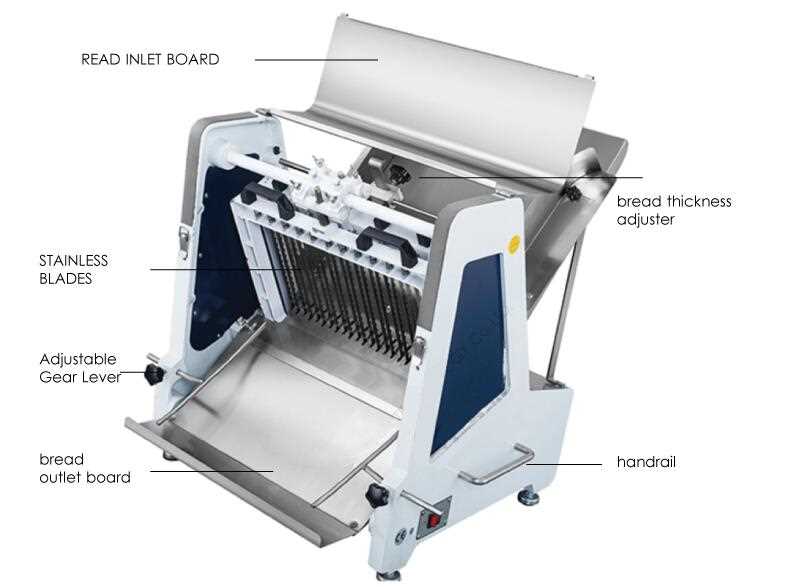 READ INLET BOARD

bread thickness adjuster

STAINLESS BLADES

Adjustable Gear Lever

bread outlet board

handrail