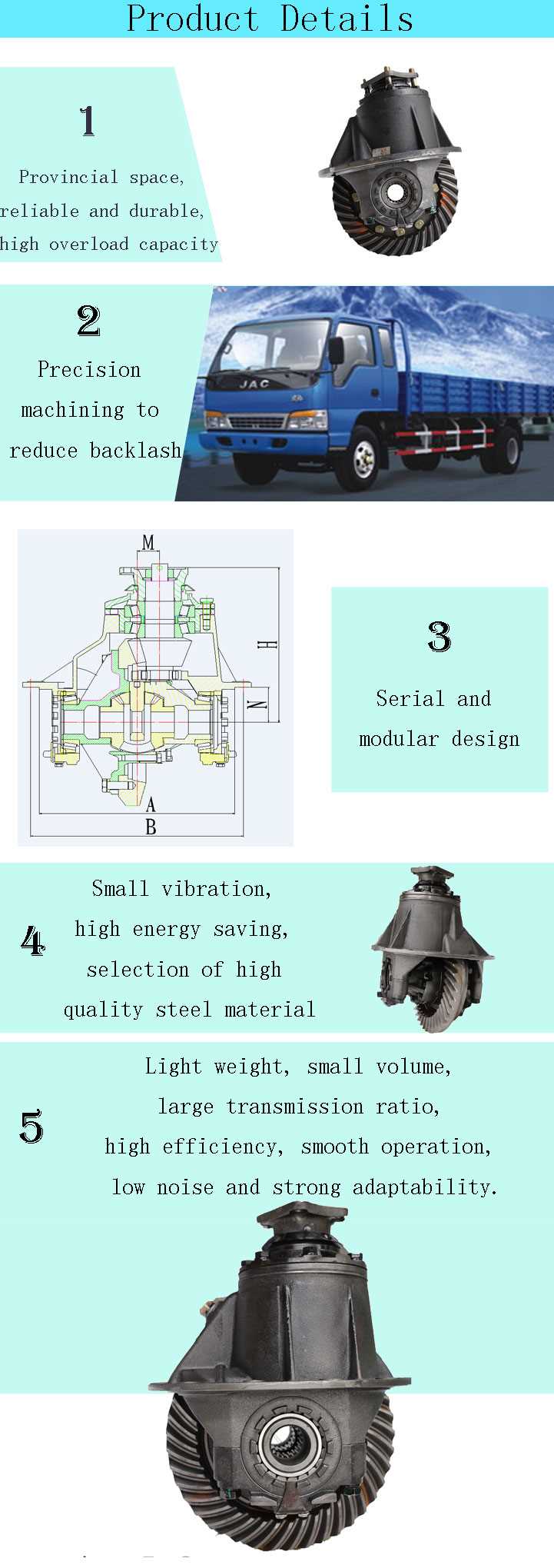 Product Details

1

Provincial space, reliable and durable, high overload capacity

2

Precision machining to reduce backlash

JAC

M
H
N
A
B

3

Serial and modular design

4

Small vibration, high energy saving, selection of high quality steel material

5

Light weight, small volume, large transmission ratio, high efficiency, smooth operation, low noise and strong adaptability.