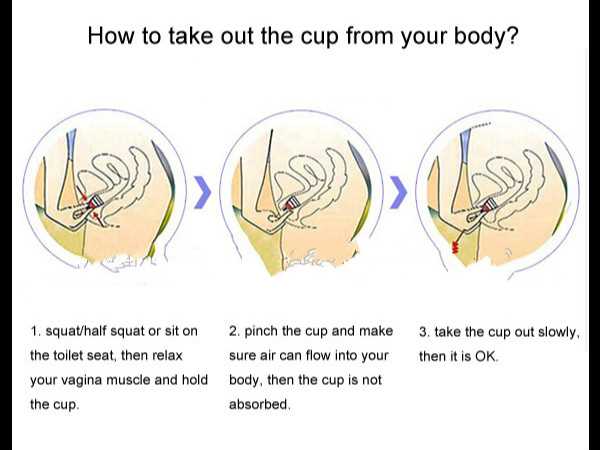 How to take out the cup from your body?

1. squat/half squat or sit on the toilet seat, then relax your vagina muscle and hold the cup.

2. pinch the cup and make sure air can flow into your body, then the cup is not absorbed.

3. take the cup out slowly, then it is OK.