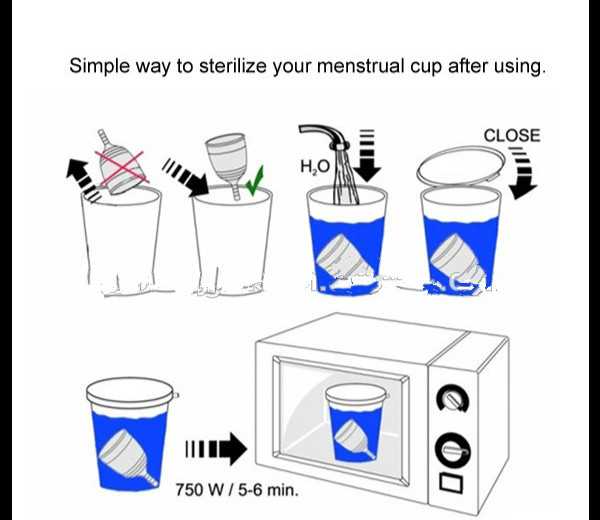 Simple way to sterilize your menstrual cup after using.

$H_2O$

CLOSE

750 W / 5-6 min.