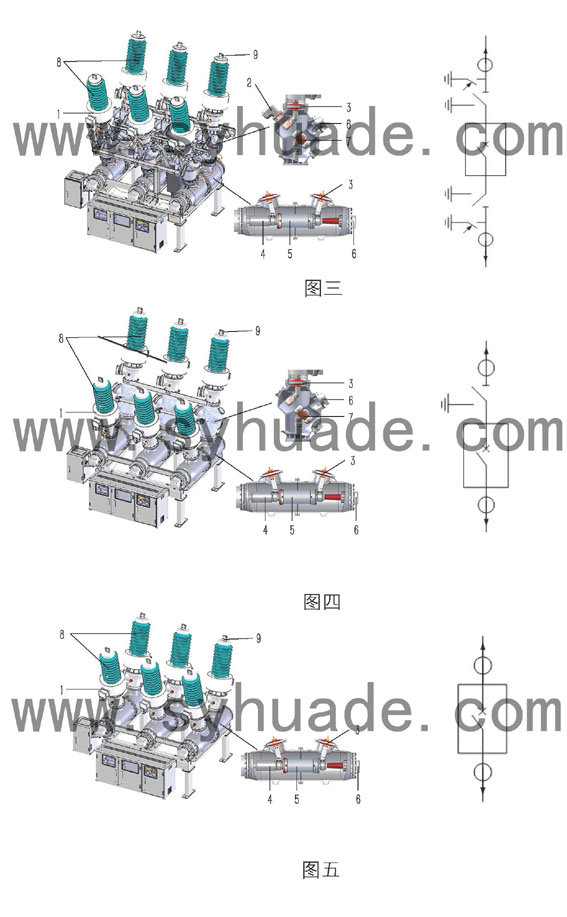 8
9
1
2
3
6
7
www.syhuade.com
3
4
5
6
图三

8
9
1
3
6
7
www.syhuade.com
3
4
5
6
图四

8
9
1
www.syhuade.com
3
4
5
6
图五